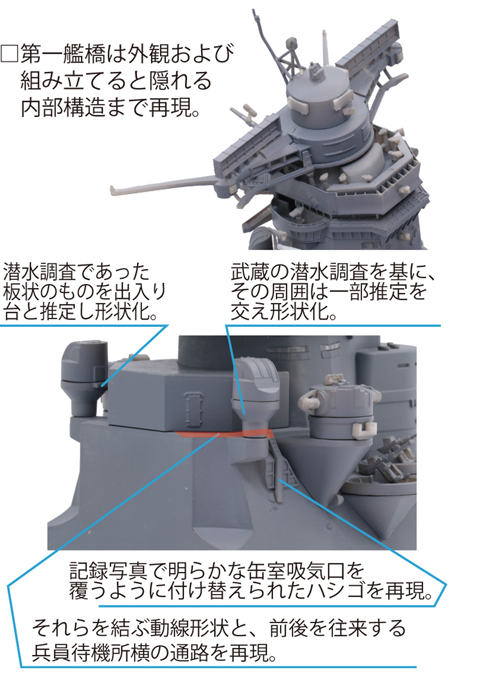 □第一艦橋は外観および組み立てると隠れる内部構造まで再現。

潜水調査であった板状のものを出入り台と推定し形状化。

武蔵の潜水調査を基に、その周囲は一部推定を交え形状化。

記録写真で明らかな缶室吸気口を覆うように付け替えられたハシゴを再現。

それらを結ぶ動線形状と、前後を往来する兵員待機所横の通路を再現。