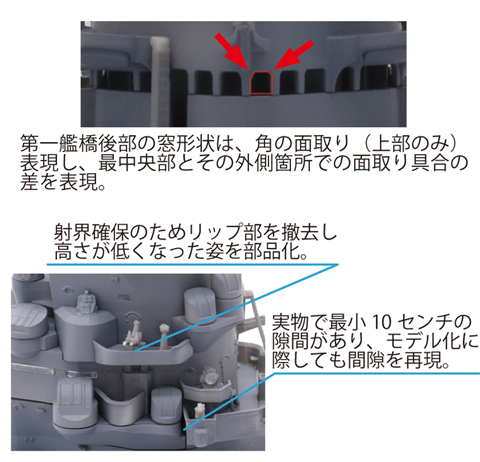 第一艦橋後部の窓形状は、角の面取り（上部のみ）表現し、最中央部とその外側箇所での面取り具合の差を表現。

射界確保のためリップ部を撤去し高さが低くなった姿を部品化。

実物で最小 10 センチの隙間があり、モデル化に際しても間隙を再現。