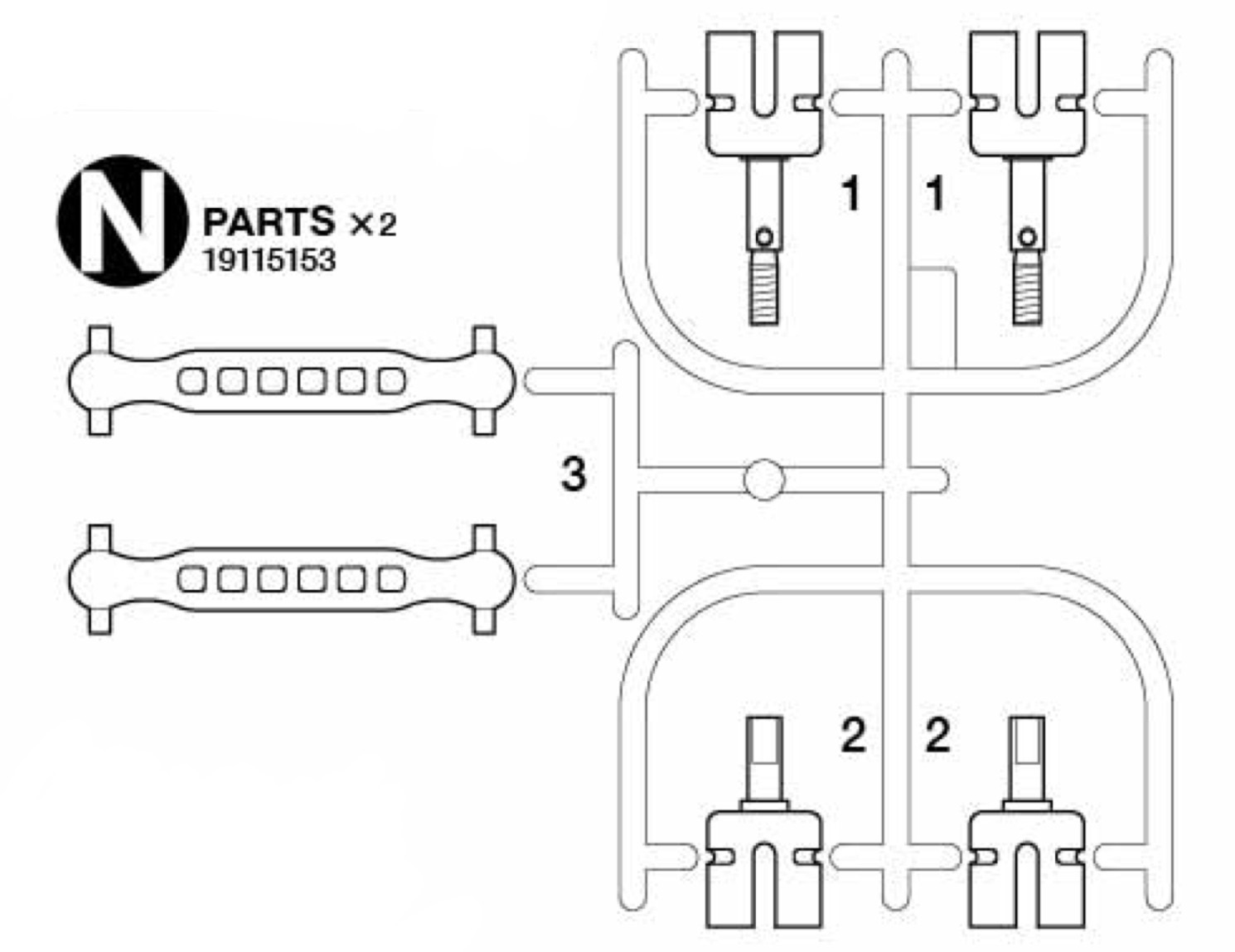 N PARTS ×2
19115153

1 1

3

2 2