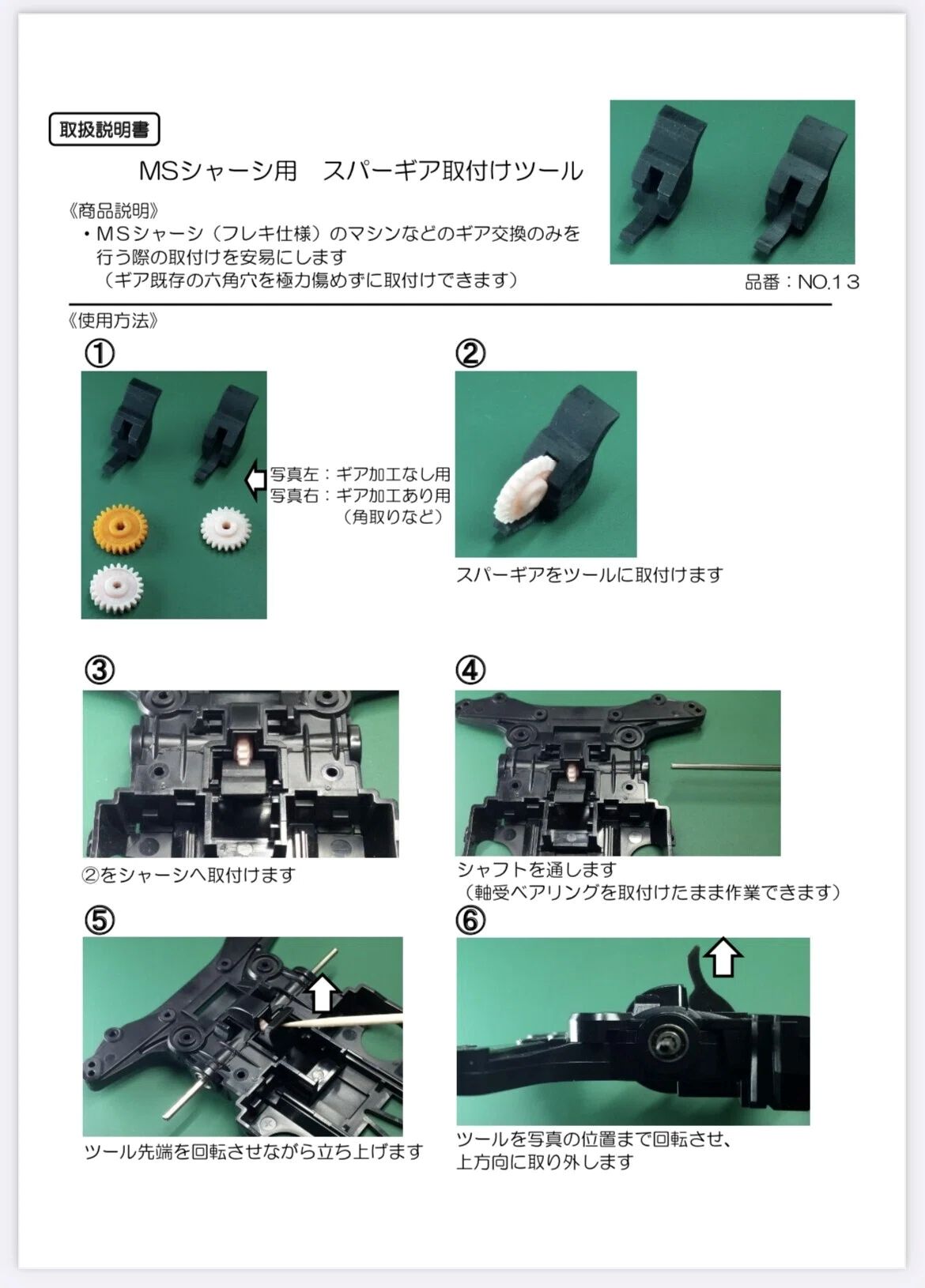 取扱説明書

MSシャーシ用　スパーギア取付けツール

《商品説明》
・MSシャーシ（フレキ仕様）のマシンなどのギア交換のみを行う際の取付けを安易にします
（ギア既存の六角穴を極力傷めずに取付けできます）

品番：NO.13

《使用方法》

①

写真左：ギア加工なし用
写真右：ギア加工あり用
（角取りなど）

②

スパーギアをツールに取付けます

③

②をシャーシへ取付けます

④

シャフトを通します
（軸受ベアリングを取付けたまま作業できます）

⑤

ツール先端を回転させながら立ち上げます

⑥

ツールを写真の位置まで回転させ、
上方向に取り外します