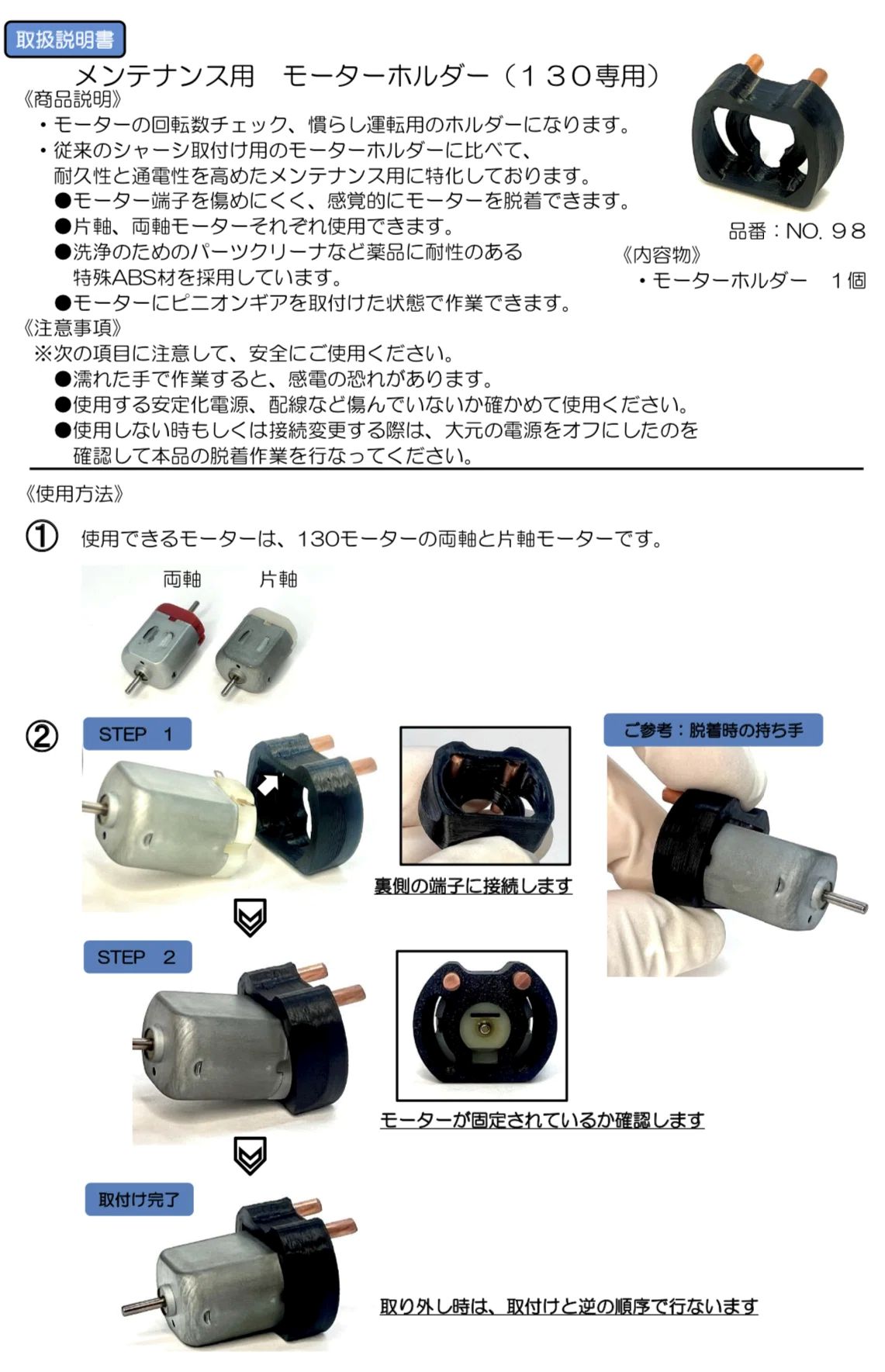 取扱説明書

メンテナンス用　モーターホルダー（１３０専用）

《商品説明》
・モーターの回転数チェック、慣らし運転用のホルダーになります。
・従来のシャーシ取付け用のモーターホルダーに比べて、耐久性と通電性を高めたメンテナンス用に特化しております。
●モーター端子を傷めにくく、感覚的にモーターを脱着できます。
●片軸、両軸モーターそれぞれ使用できます。
●洗浄のためのパーツクリーナなど薬品に耐性のある特殊ABS材を採用しています。
●モーターにピニオンギアを取付けた状態で作業できます。

品番：NO. ９８

《内容物》
・モーターホルダー　１個

《注意事項》
※次の項目に注意して、安全にご使用ください。
●濡れた手で作業すると、感電の恐れがあります。
●使用する安定化電源、配線など傷んでいないか確かめて使用ください。
●使用しない時もしくは接続変更する際は、大元の電源をオフにしたのを確認して本品の脱着作業を行なってください。

《使用方法》

① 使用できるモーターは、130モーターの両軸と片軸モーターです。

両軸　片軸

②

STEP　1

裏側の端子に接続します

ご参考：脱着時の持ち手

STEP　2

モーターが固定されているか確認します

取付け完了

取り外し時は、取付けと逆の順序で行ないます