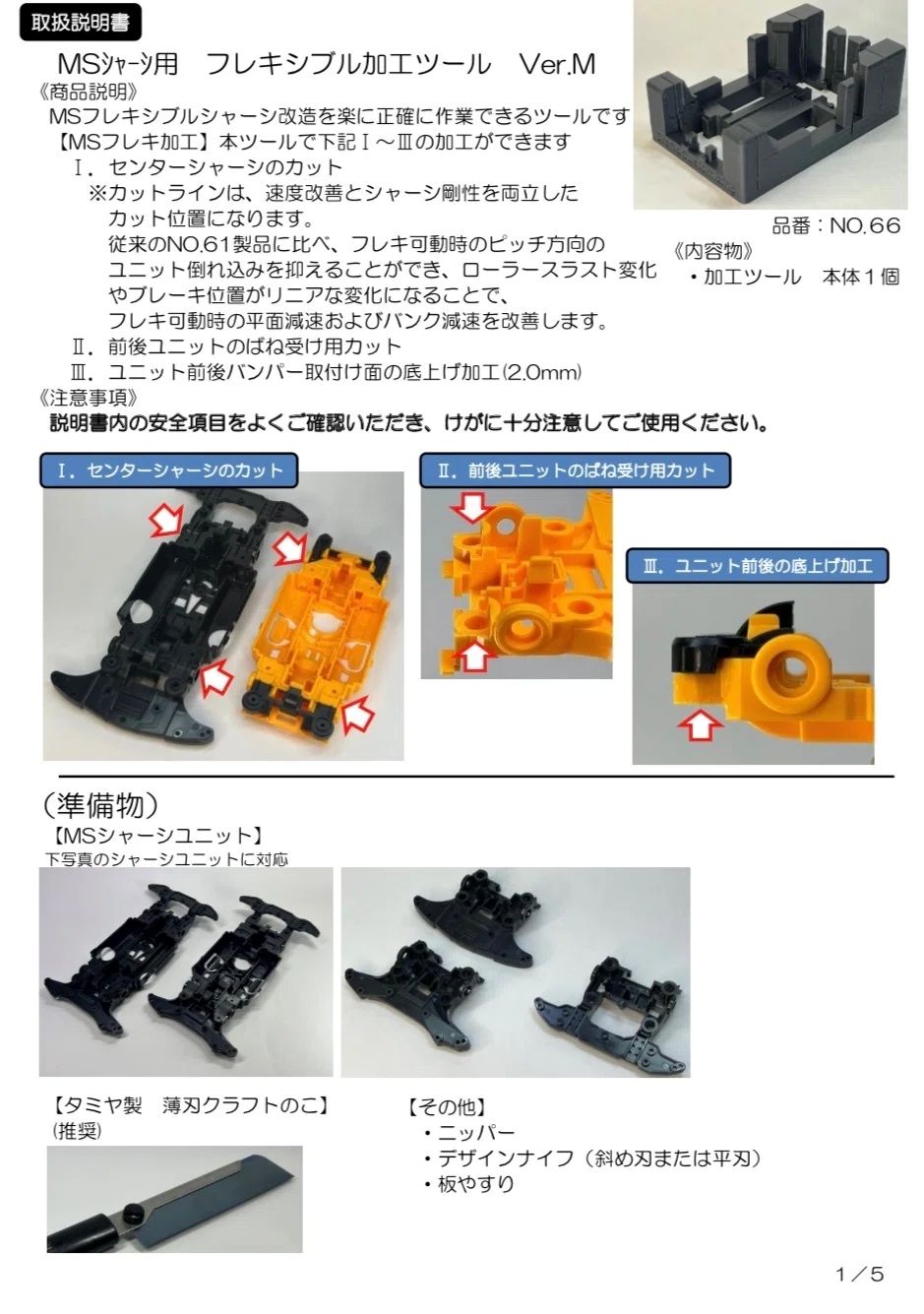 取扱説明書

MSｼｬｰｼ用　フレキシブル加工ツール　Ver.M

《商品説明》
MSフレキシブルシャーシ改造を楽に正確に作業できるツールです
【MSフレキ加工】本ツールで下記Ⅰ～Ⅲの加工ができます
Ⅰ．センターシャーシのカット
※カットラインは、速度改善とシャーシ剛性を両立したカット位置になります。
従来のNO.61製品に比べ、フレキ可動時のピッチ方向のユニット倒れ込みを抑えることができ、ローラースラスト変化やブレーキ位置がリニアな変化になることで、フレキ可動時の平面減速およびバンク減速を改善します。
Ⅱ．前後ユニットのばね受け用カット
Ⅲ．ユニット前後バンパー取付け面の底上げ加工(2.0mm)

品番：NO.66
《内容物》
・加工ツール　本体１個

《注意事項》
説明書内の安全項目をよくご確認いただき、けがに十分注意してご使用ください。

Ⅰ．センターシャーシのカット
Ⅱ．前後ユニットのばね受け用カット
Ⅲ．ユニット前後の底上げ加工

（準備物）
【MSシャーシユニット】
下写真のシャーシユニットに対応

【タミヤ製　薄刃クラフトのこ】
(推奨)

【その他】
・ニッパー
・デザインナイフ（斜め刃または平刃）
・板やすり

1／5