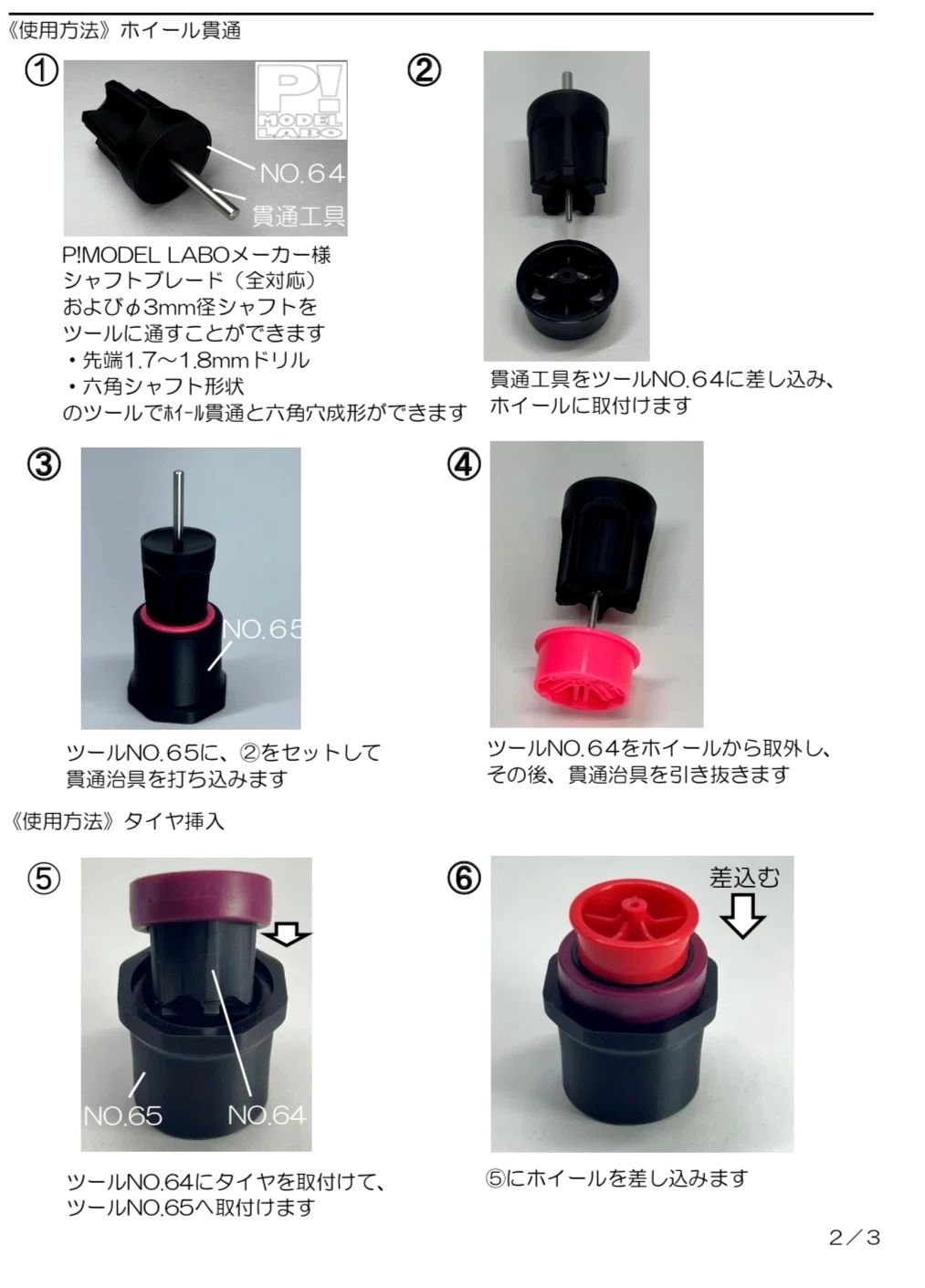 《使用方法》ホイール貫通

①

P!
MODEL
LABO

NO.64
貫通工具

P!MODEL LABOメーカー様
シャフトブレード（全対応）
およびφ3mm径シャフトを
ツールに通すことができます
・先端1.7～1.8mmドリル
・六角シャフト形状
のツールでホイール貫通と六角穴成形ができます

②

貫通工具をツールNO.64に差し込み、
ホイールに取付けます

③

NO.65

ツールNO.65に、②をセットして
貫通治具を打ち込みます

④

ツールNO.64をホイールから取外し、
その後、貫通治具を引き抜きます

《使用方法》タイヤ挿入

⑤

NO.65 NO.64

ツールNO.64にタイヤを取付けて、
ツールNO.65へ取付けます

⑥

差込む

⑤にホイールを差し込みます

2／3