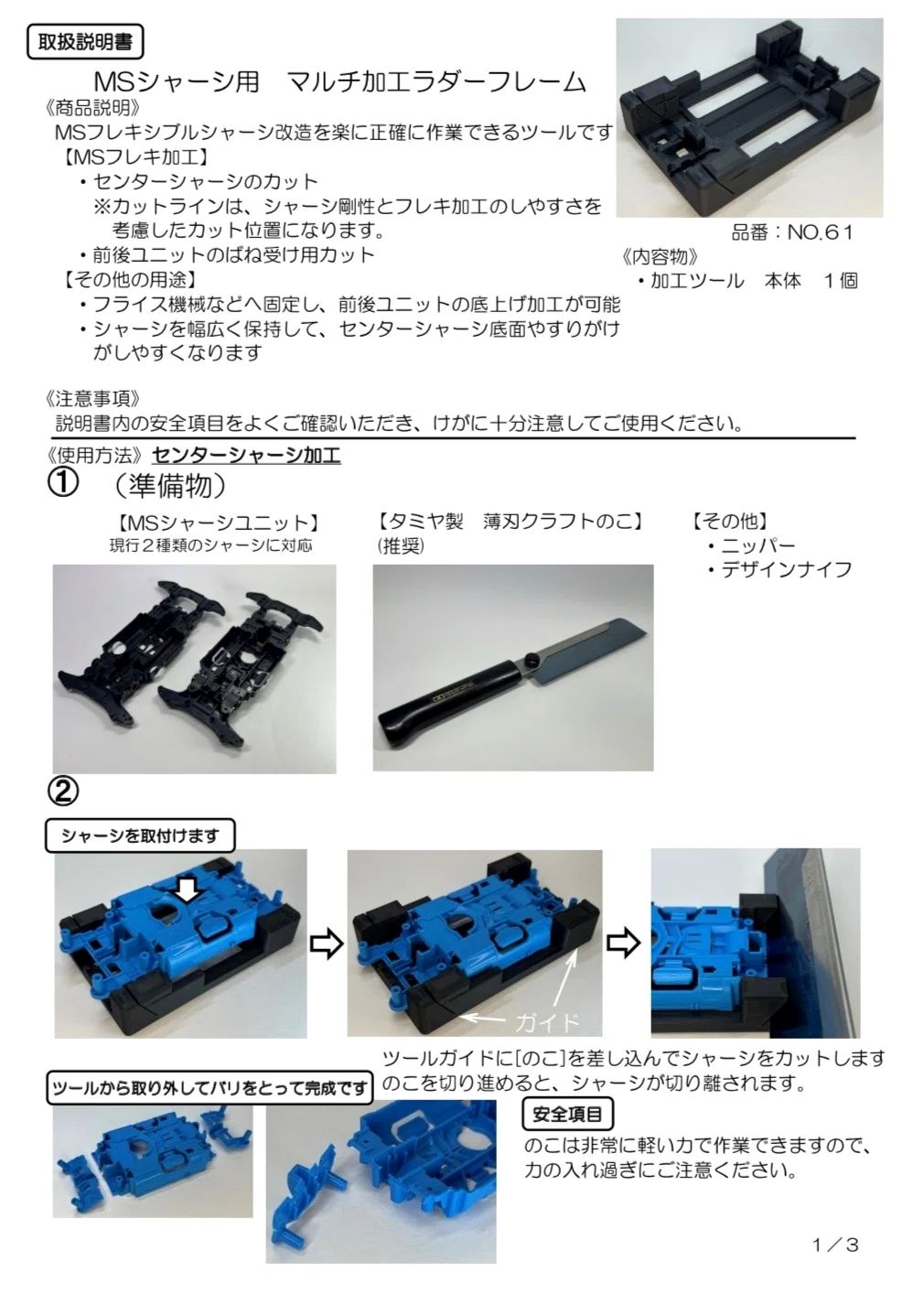 取扱説明書

MSシャーシ用　マルチ加工ラダーフレーム

《商品説明》
MSフレキシブルシャーシ改造を楽に正確に作業できるツールです
【MSフレキ加工】
・センターシャーシのカット
※カットラインは、シャーシ剛性とフレキ加工のしやすさを考慮したカット位置になります。
・前後ユニットのばね受け用カット
【その他の用途】
・フライス機械などへ固定し、前後ユニットの底上げ加工が可能
・シャーシを幅広く保持して、センターシャーシ底面やすりがけがしやすくなります

品番：NO.61
《内容物》
・加工ツール　本体　１個

《注意事項》
説明書内の安全項目をよくご確認いただき、けがに十分注意してご使用ください。

《使用方法》センターシャーシ加工

①　（準備物）

【MSシャーシユニット】
現行２種類のシャーシに対応

【タミヤ製　薄刃クラフトのこ】
(推奨)

【その他】
・ニッパー
・デザインナイフ

②

シャーシを取付けます

ガイド

ツールガイドに[のこ]を差し込んでシャーシをカットします
のこを切り進めると、シャーシが切り離されます。

ツールから取り外してバリをとって完成です

安全項目
のこは非常に軽い力で作業できますので、力の入れ過ぎにご注意ください。

1／3