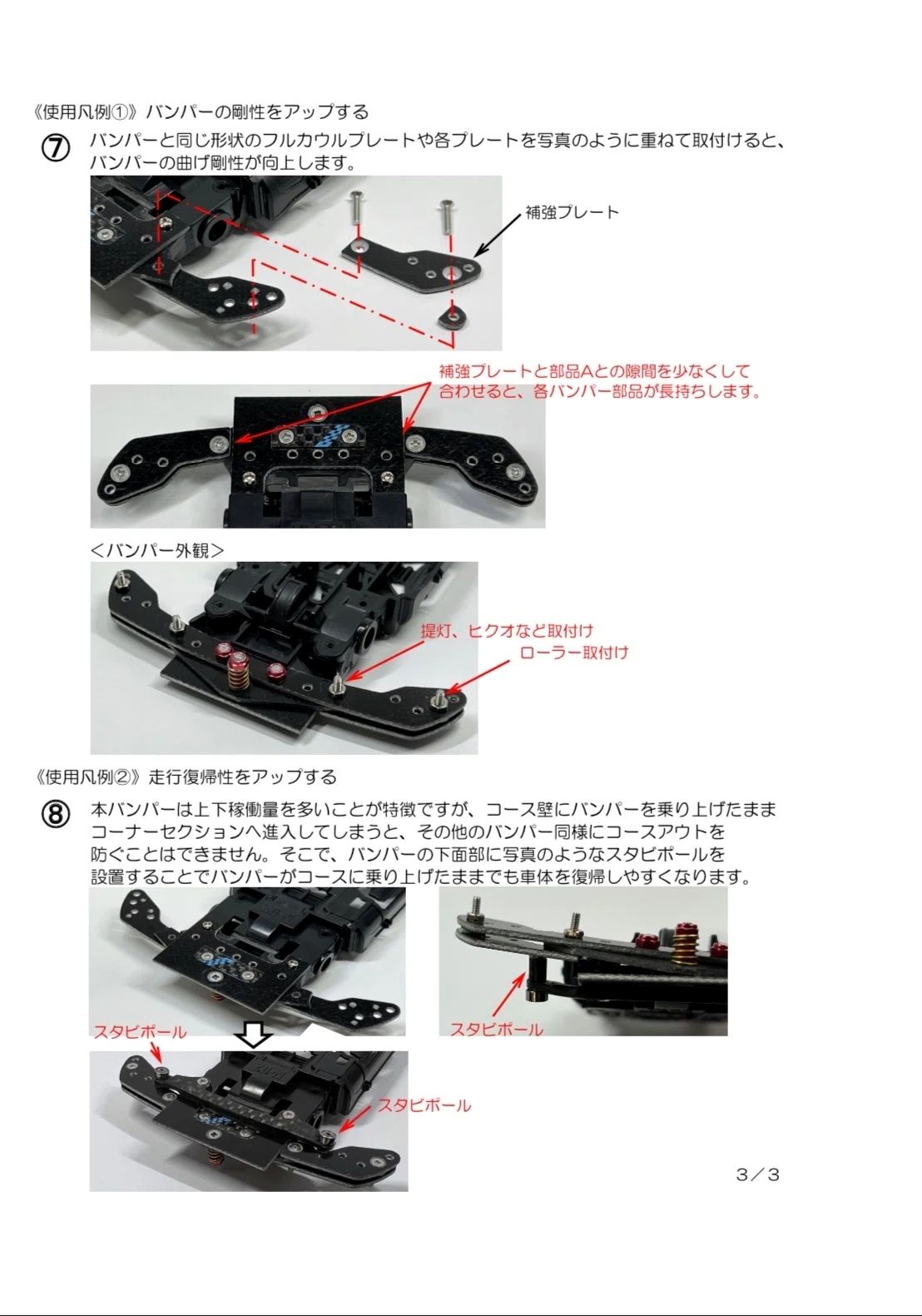 《使用凡例①》バンパーの剛性をアップする

⑦ バンパーと同じ形状のフルカウルプレートや各プレートを写真のように重ねて取付けると、バンパーの曲げ剛性が向上します。

補強プレート

補強プレートと部品Aとの隙間を少なくして合わせると、各バンパー部品が長持ちします。

＜バンパー外観＞

提灯、ヒクオなど取付け

ローラー取付け

《使用凡例②》走行復帰性をアップする

⑧ 本バンパーは上下稼働量を多いことが特徴ですが、コース壁にバンパーを乗り上げたままコーナーセクションへ進入してしまうと、その他のバンパー同様にコースアウトを防ぐことはできません。そこで、バンパーの下面部に写真のようなスタビポールを設置することでバンパーがコースに乗り上げたままでも車体を復帰しやすくなります。

スタビポール

スタビポール

スタビポール

3／3