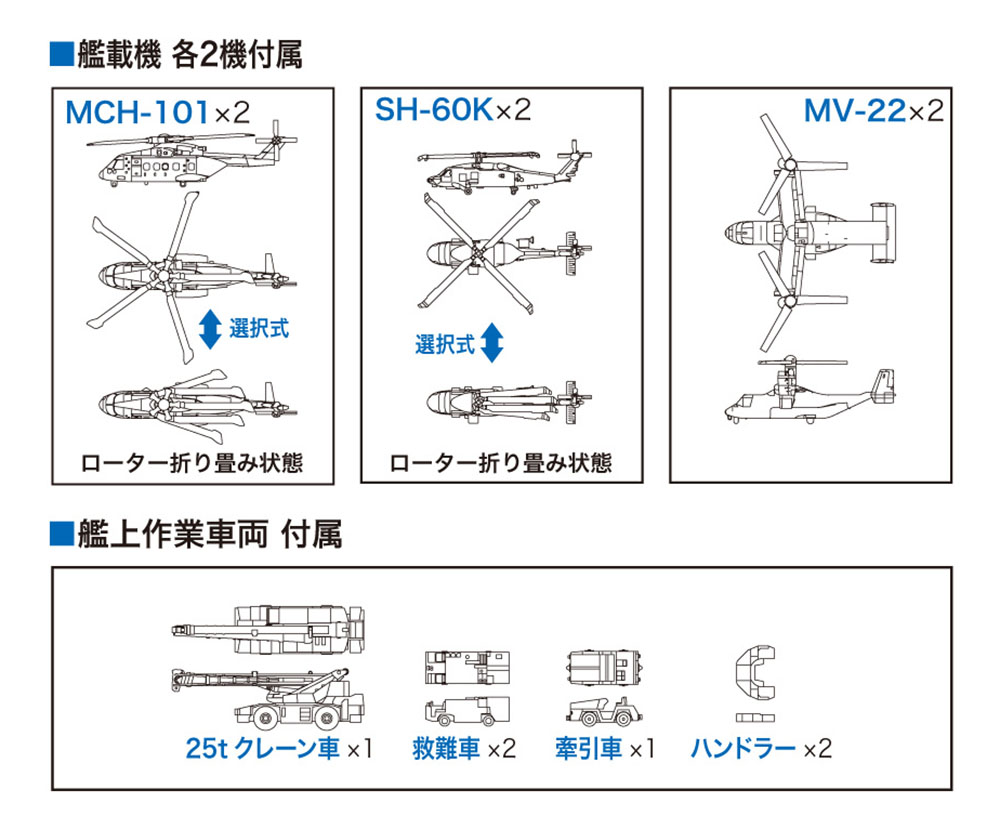 ■艦載機 各2機付属

MCH-101×2

選択式

ローター折り畳み状態

SH-60K×2

選択式

ローター折り畳み状態

MV-22×2

■艦上作業車両 付属

25t クレーン車 ×1

救難車 ×2

牽引車 ×1

ハンドラー ×2