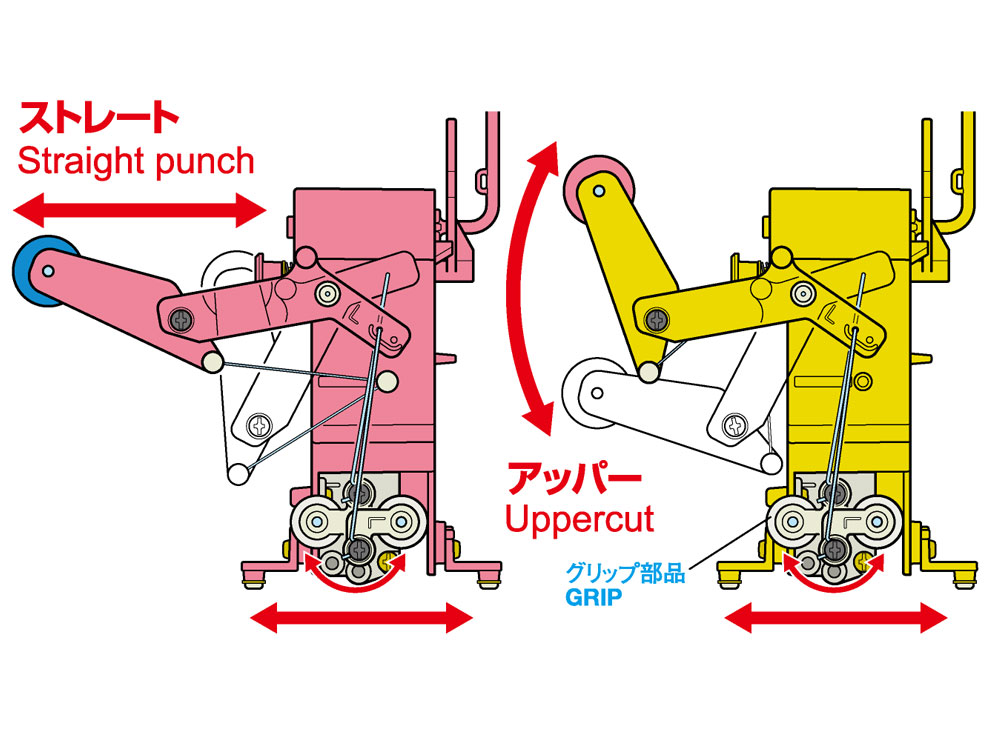 ストレート
Straight punch

アッパー
Uppercut

グリップ部品
GRIP