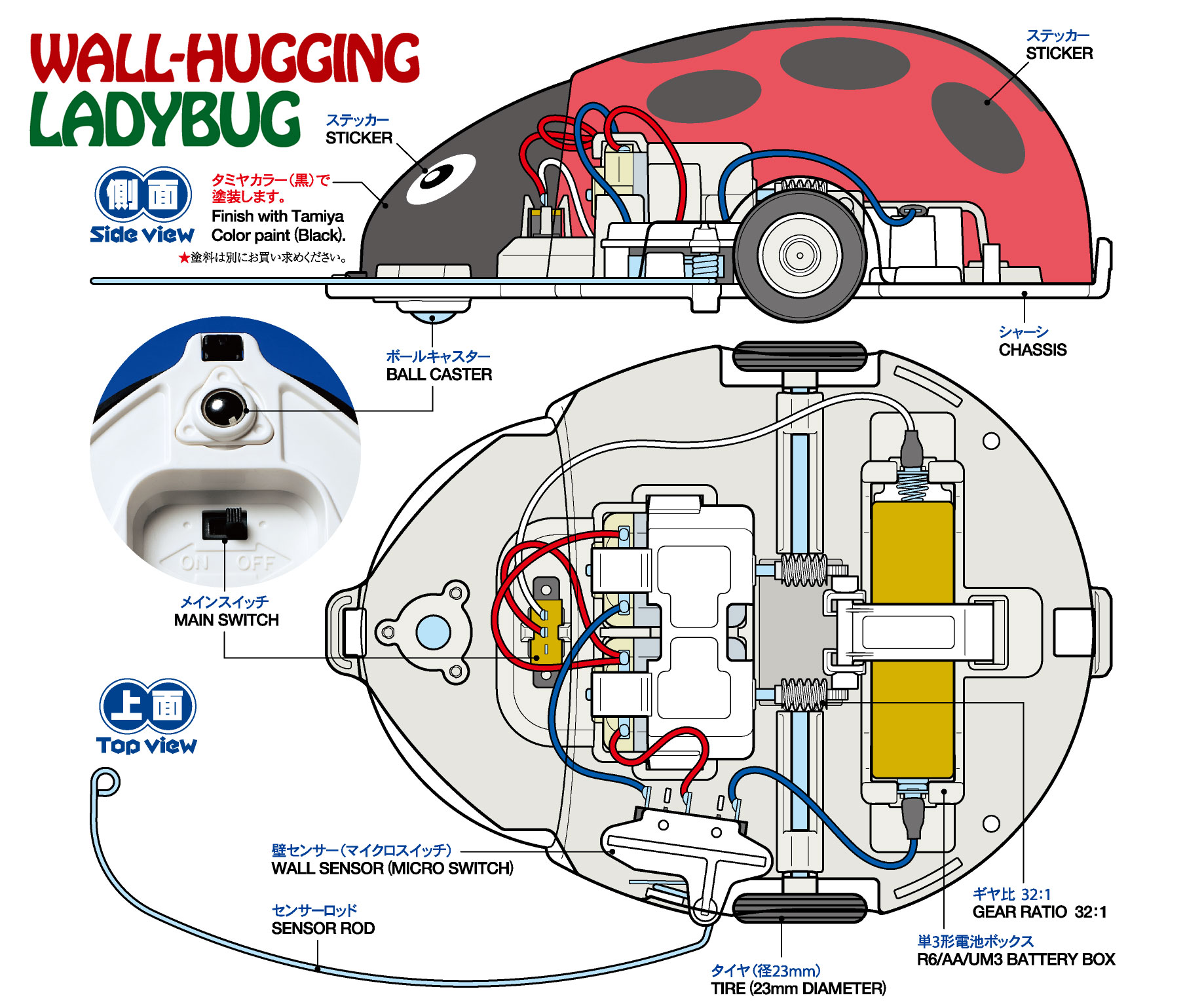 WALL-HUGGING
LADYBUG

ステッカー
STICKER

ステッカー
STICKER

側面
Side view

タミヤカラー（黒）で塗装します。
Finish with Tamiya Color paint (Black).
★塗料は別にお買い求めください。

シャーシ
CHASSIS

ボールキャスター
BALL CASTER

ON OFF

メインスイッチ
MAIN SWITCH

上面
Top view

壁センサー（マイクロスイッチ）
WALL SENSOR (MICRO SWITCH)

センサーロッド
SENSOR ROD

タイヤ（径23mm）
TIRE (23mm DIAMETER)

ギヤ比 32:1
GEAR RATIO 32:1

単3形電池ボックス
R6/AA/UM3 BATTERY BOX