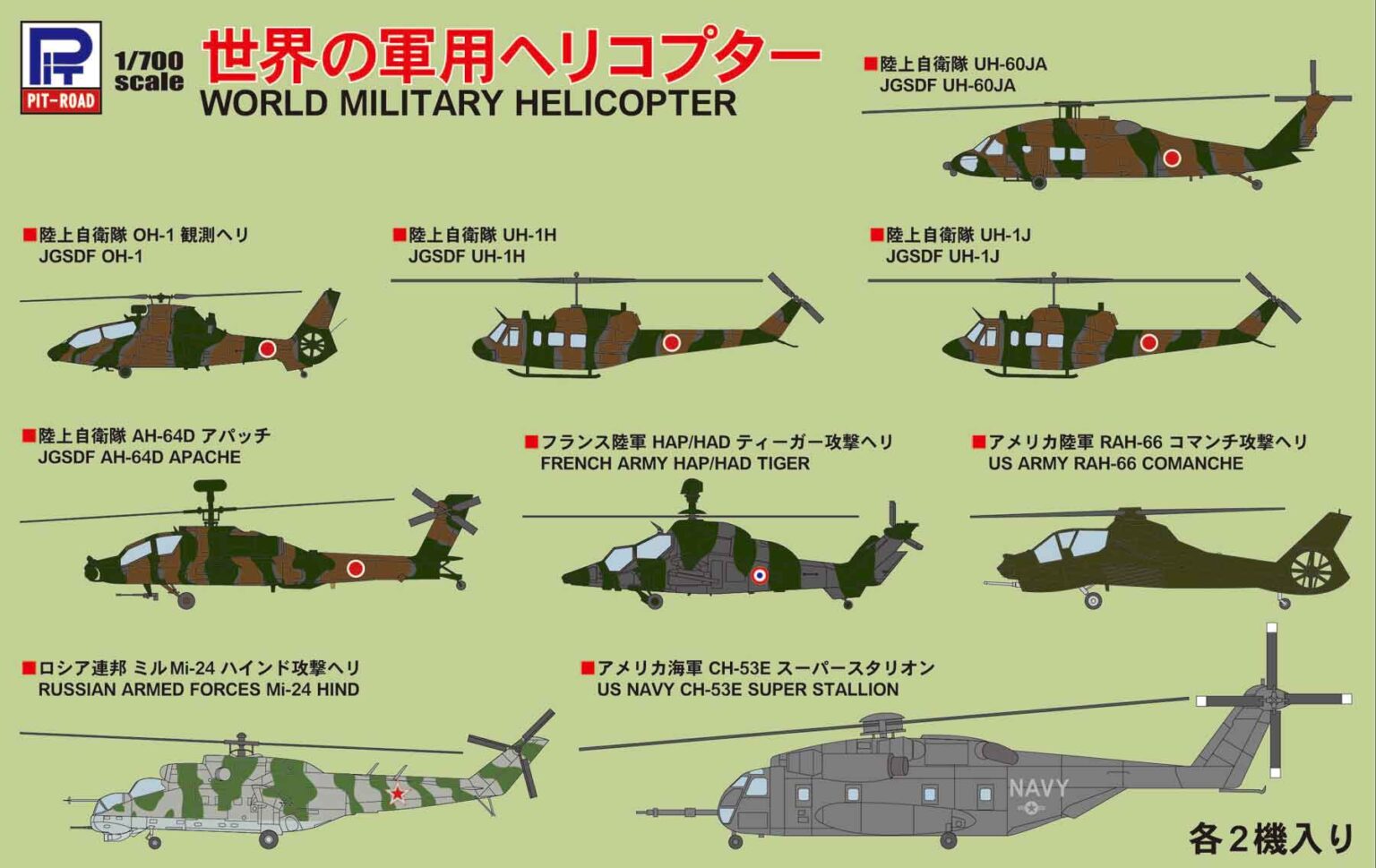 PIT-ROAD

1/700 scale

世界の軍用ヘリコプター
WORLD MILITARY HELICOPTER

■陸上自衛隊 UH-60JA
JGSDF UH-60JA

■陸上自衛隊 OH-1 観測ヘリ
JGSDF OH-1

■陸上自衛隊 UH-1H
JGSDF UH-1H

■陸上自衛隊 UH-1J
JGSDF UH-1J

■陸上自衛隊 AH-64D アパッチ
JGSDF AH-64D APACHE

■フランス陸軍 HAP/HAD ティーガー攻撃ヘリ
FRENCH ARMY HAP/HAD TIGER

■アメリカ陸軍 RAH-66 コマンチ攻撃ヘリ
US ARMY RAH-66 COMANCHE

■ロシア連邦 ミルMi-24 ハインド攻撃ヘリ
RUSSIAN ARMED FORCES Mi-24 HIND

■アメリカ海軍 CH-53E スーパースタリオン
US NAVY CH-53E SUPER STALLION

NAVY

各2機入り