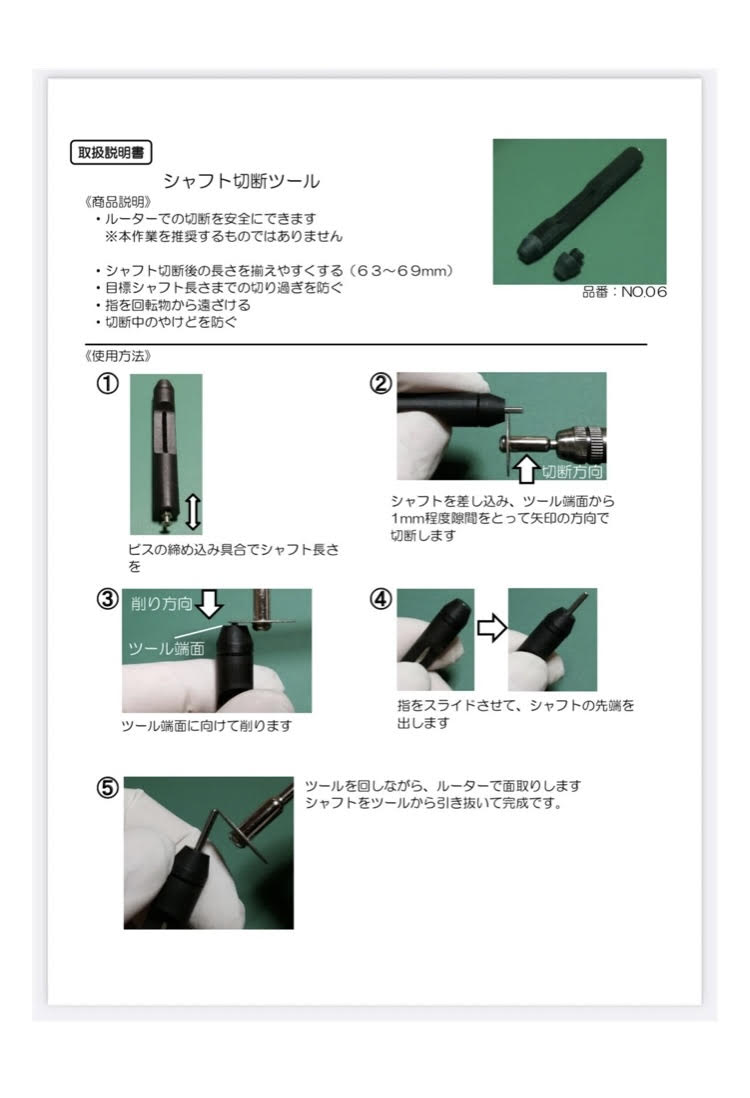 取扱説明書

シャフト切断ツール

《商品説明》
・ルーターでの切断を安全にできます
※本作業を推奨するものではありません

・シャフト切断後の長さを揃えやすくする（63～69mm）
・目標シャフト長さまでの切り過ぎを防ぐ
・指を回転物から遠ざける
・切断中のやけどを防ぐ

品番：NO.06

《使用方法》

①

ビスの締め込み具合でシャフト長さを

②

切断方向

シャフトを差し込み、ツール端面から1mm程度隙間をとって矢印の方向で切断します

③

削り方向

ツール端面

ツール端面に向けて削ります

④

指をスライドさせて、シャフトの先端を出します

⑤

ツールを回しながら、ルーターで面取りします
シャフトをツールから引き抜いて完成です。