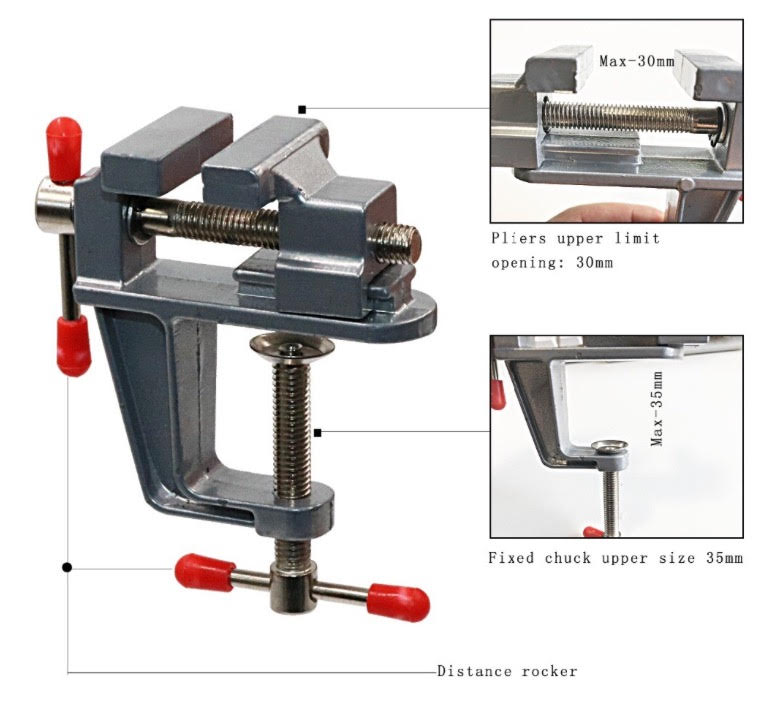 Max-30mm

Pliers upper limit opening: 30mm

Max-35mm

Fixed chuck upper size 35mm

Distance rocker