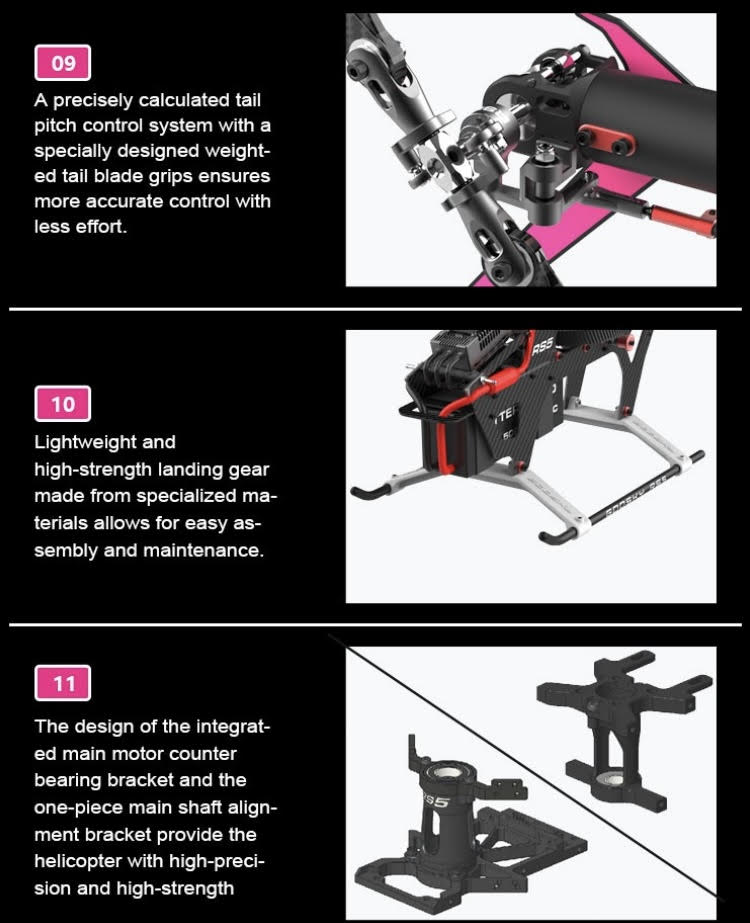 09

A precisely calculated tail pitch control system with a specially designed weighted tail blade grips ensures more accurate control with less effort.

RS5

10

Lightweight and high-strength landing gear made from specialized materials allows for easy assembly and maintenance.

11

The design of the integrated main motor counter bearing bracket and the one-piece main shaft alignment bracket provide the helicopter with high-precision and high-strength

RS5